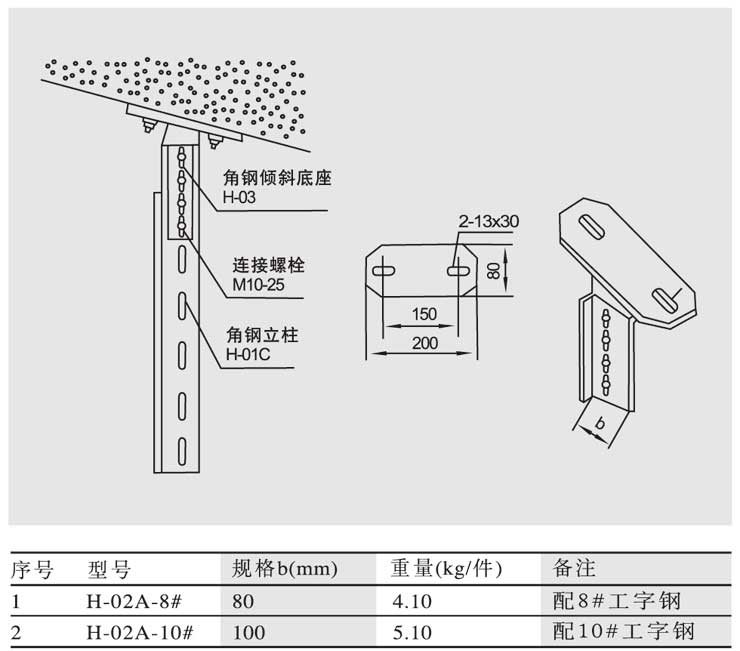 角钢倾斜底座
H-03

连接螺栓
M10-25

角钢立柱
H-01C

2-13x30

80

150

200

b

| 序号 | 型号 | 规格b(mm) | 重量(kg/件) | 备注 |
|---|---|---|---|---|
| 1 | H-02A-8# | 80 | 4.10 | 配8#工字钢 |
| 2 | H-02A-10# | 100 | 5.10 | 配10#工字钢 |